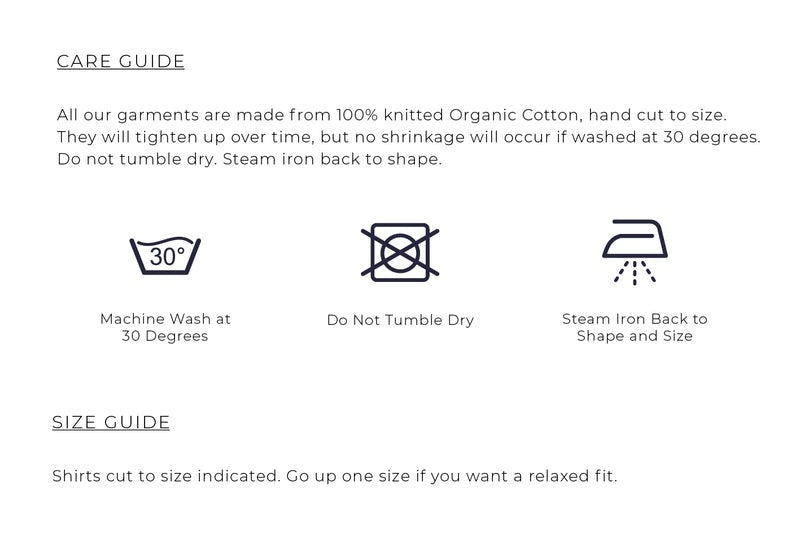 CARE GUIDE

All our garments are made from 100% knitted Organic Cotton, hand cut to size. They will tighten up over time, but no shrinkage will occur if washed at 30 degrees. Do not tumble dry. Steam iron back to shape.

30°

Machine Wash at 30 Degrees

Do Not Tumble Dry

Steam Iron Back to Shape and Size

SIZE GUIDE

Shirts cut to size indicated. Go up one size if you want a relaxed fit.